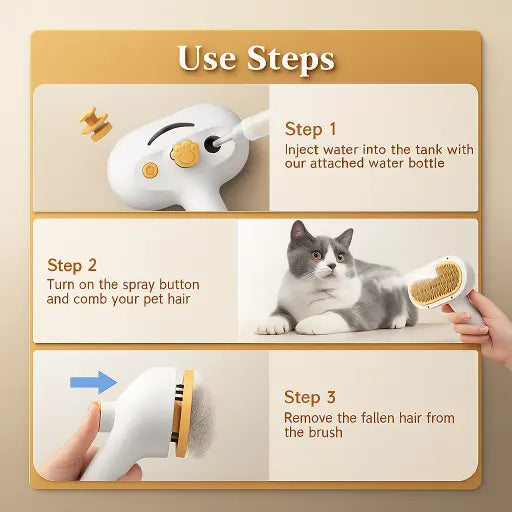 Use Steps

Step 1
Inject water into the tank with our attached water bottle

Step 2
Turn on the spray button and comb your pet hair

Step 3
Remove the fallen hair from the brush